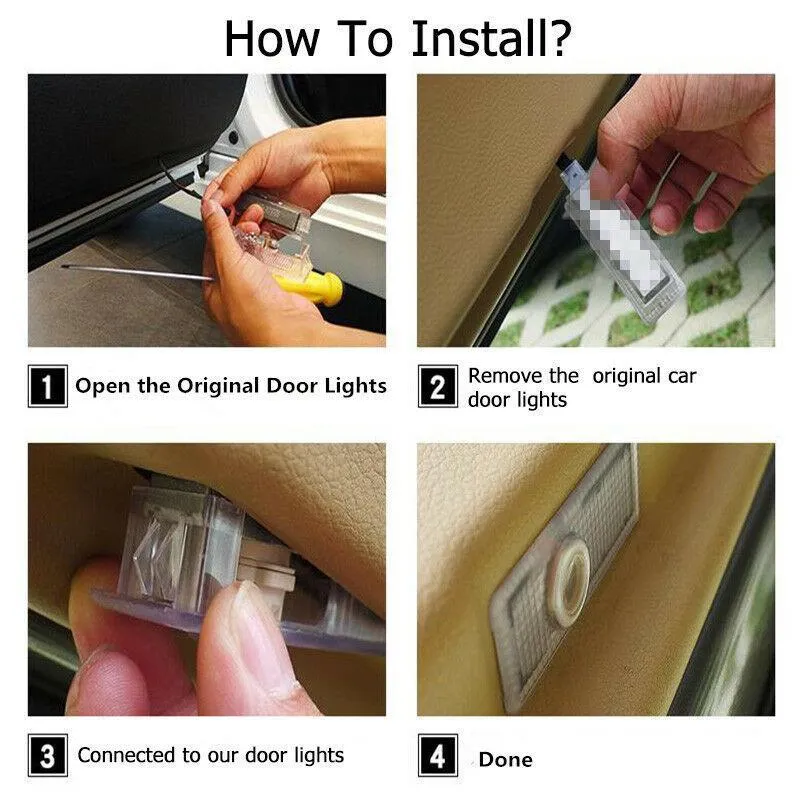 How To Install?

1 Open the Original Door Lights

2 Remove the original car door lights

3 Connected to our door lights

4 Done